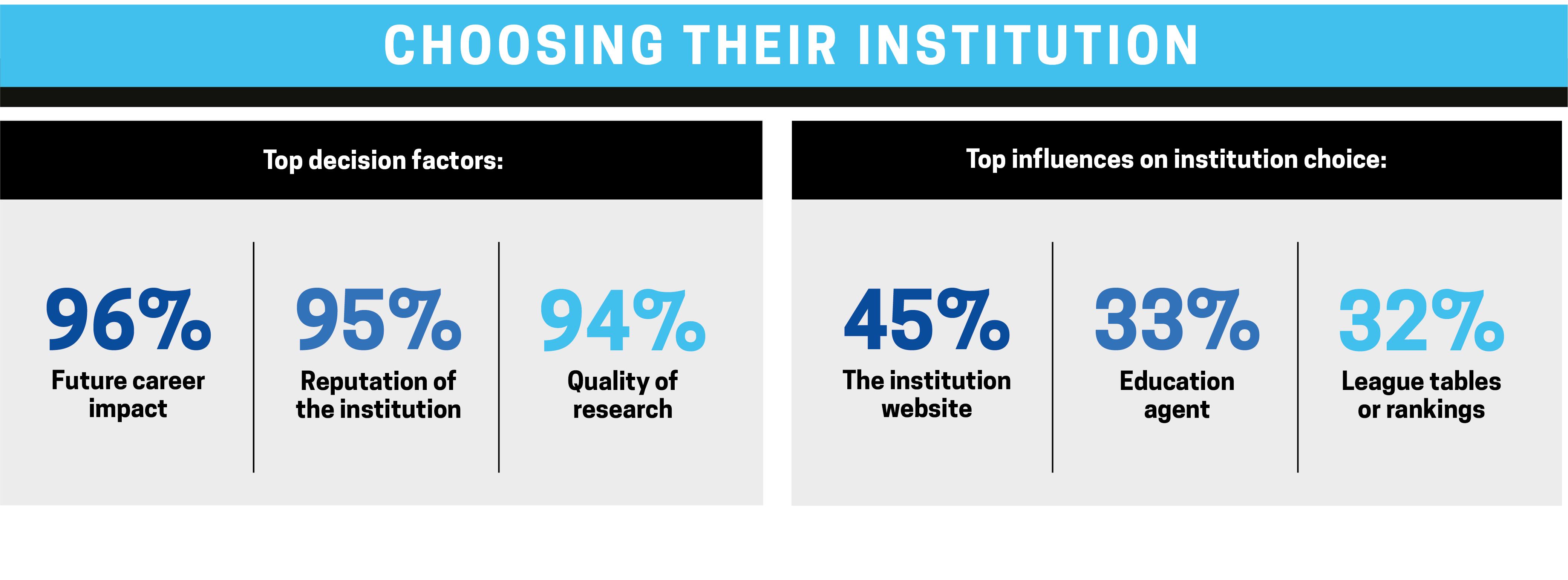 CHOOSING THEIR INSTITUTION

Top decision factors:

96%
Future career impact

95%
Reputation of the institution

94%
Quality of research

Top influences on institution choice:

45%
The institution website

33%
Education agent

32%
League tables or rankings